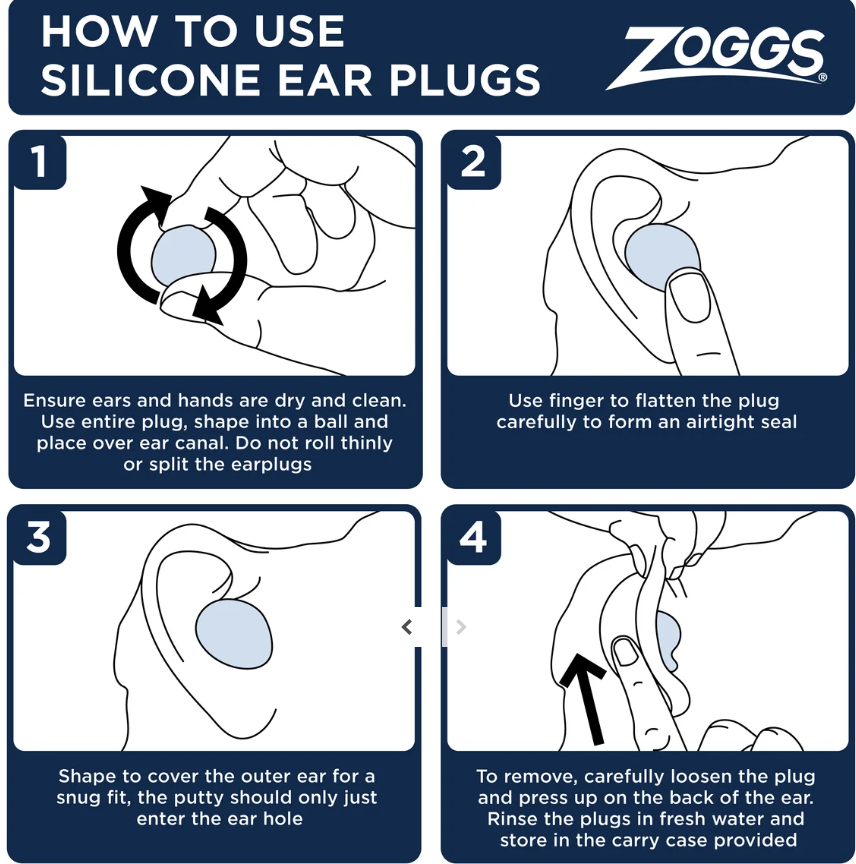 HOW TO USE SILICONE EAR PLUGS

ZOGGS®

1

Ensure ears and hands are dry and clean. Use entire plug, shape into a ball and place over ear canal. Do not roll thinly or split the earplugs

2

Use finger to flatten the plug carefully to form an airtight seal

3

Shape to cover the outer ear for a snug fit, the putty should only just enter the ear hole

4

To remove, carefully loosen the plug and press up on the back of the ear. Rinse the plugs in fresh water and store in the carry case provided