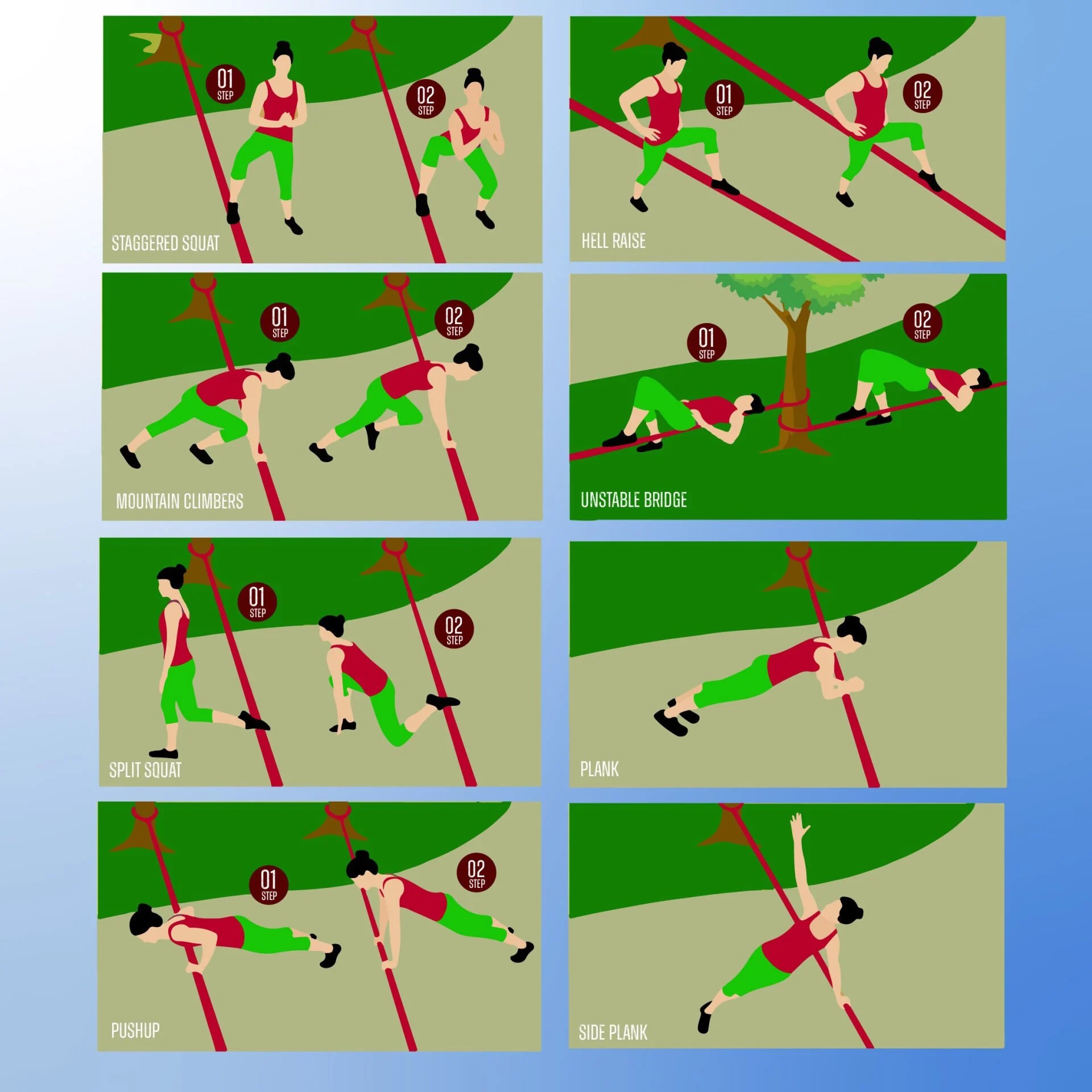 01 STEP
02 STEP
STAGGERED SQUAT

01 STEP
02 STEP
HELL RAISE

01 STEP
02 STEP
MOUNTAIN CLIMBERS

01 STEP
02 STEP
UNSTABLE BRIDGE

01 STEP
02 STEP
SPLIT SQUAT

PLANK

01 STEP
02 STEP
PUSHUP

SIDE PLANK