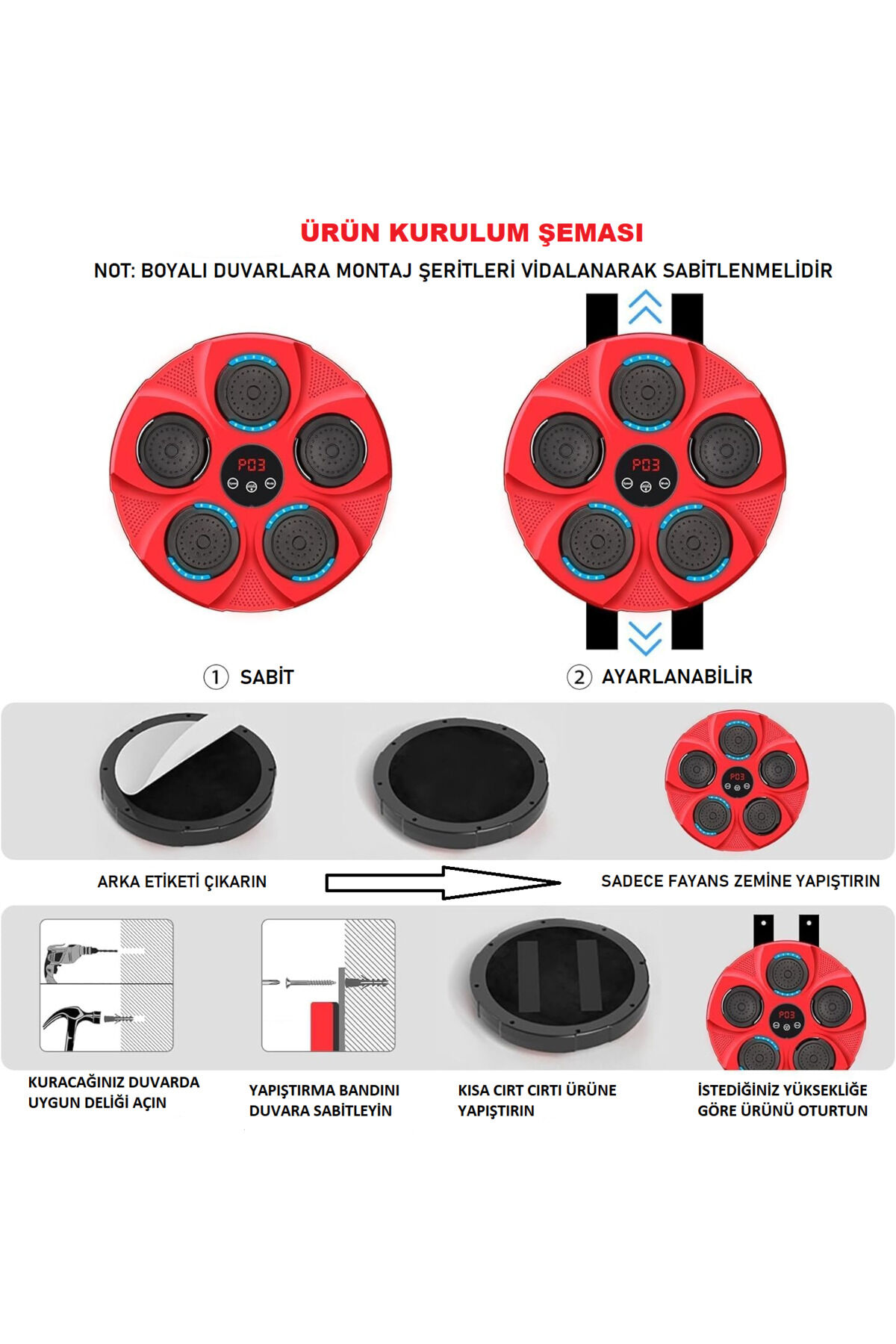 ÜRÜN KURULUM ŞEMASI

NOT: BOYALI DUVARLARA MONTAJ ŞERİTLERİ VİDALANARAK SABİTLENMELİDİR

P03

P03

① SABİT

② AYARLANABİLİR

P03

ARKA ETİKETİ ÇIKARIN

SADECE FAYANS ZEMİNE YAPIŞTIRIN

P03

KURACAĞINIZ DUVARDA UYGUN DELİĞİ AÇIN

YAPIŞTIRMA BANDINI DUVARA SABİTLEYİN

KISA CIRT CIRTI ÜRÜNE YAPIŞTIRIN

İSTEDİĞİNİZ YÜKSEKLİĞE GÖRE ÜRÜNÜ OTURTUN