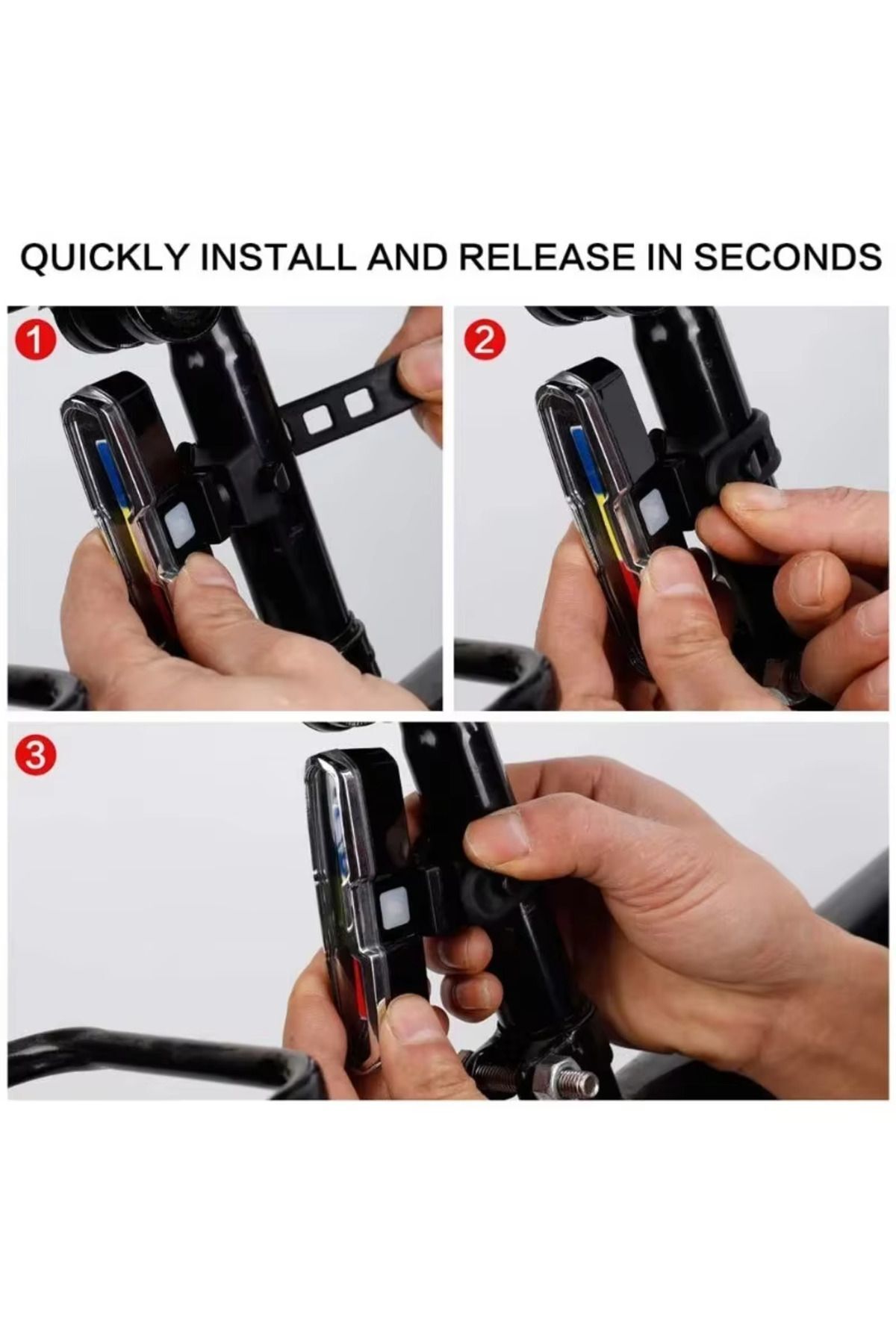 QUICKLY INSTALL AND RELEASE IN SECONDS

1

2

3