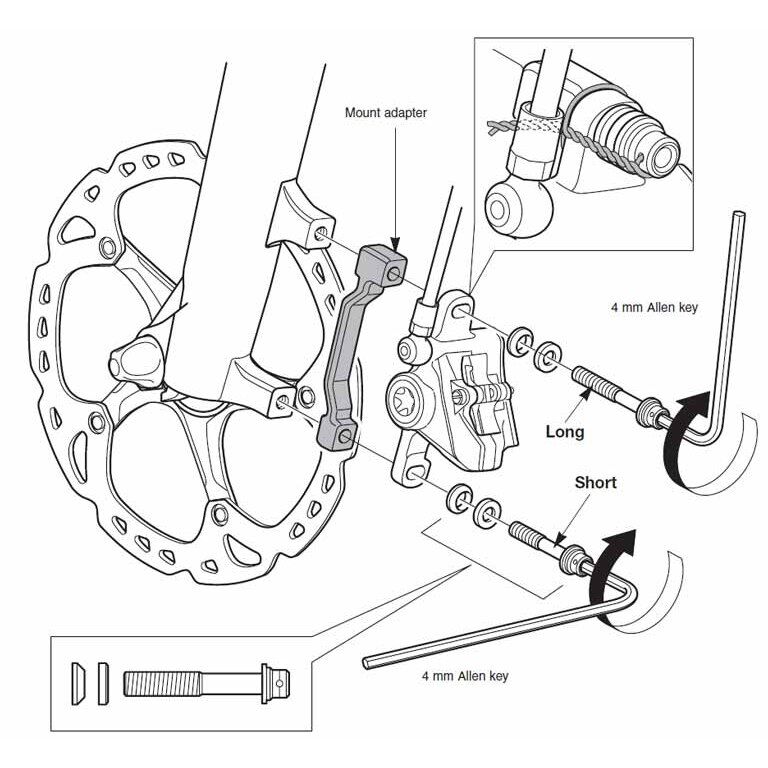 Mount adapter

4 mm Allen key

Long

Short

4 mm Allen key