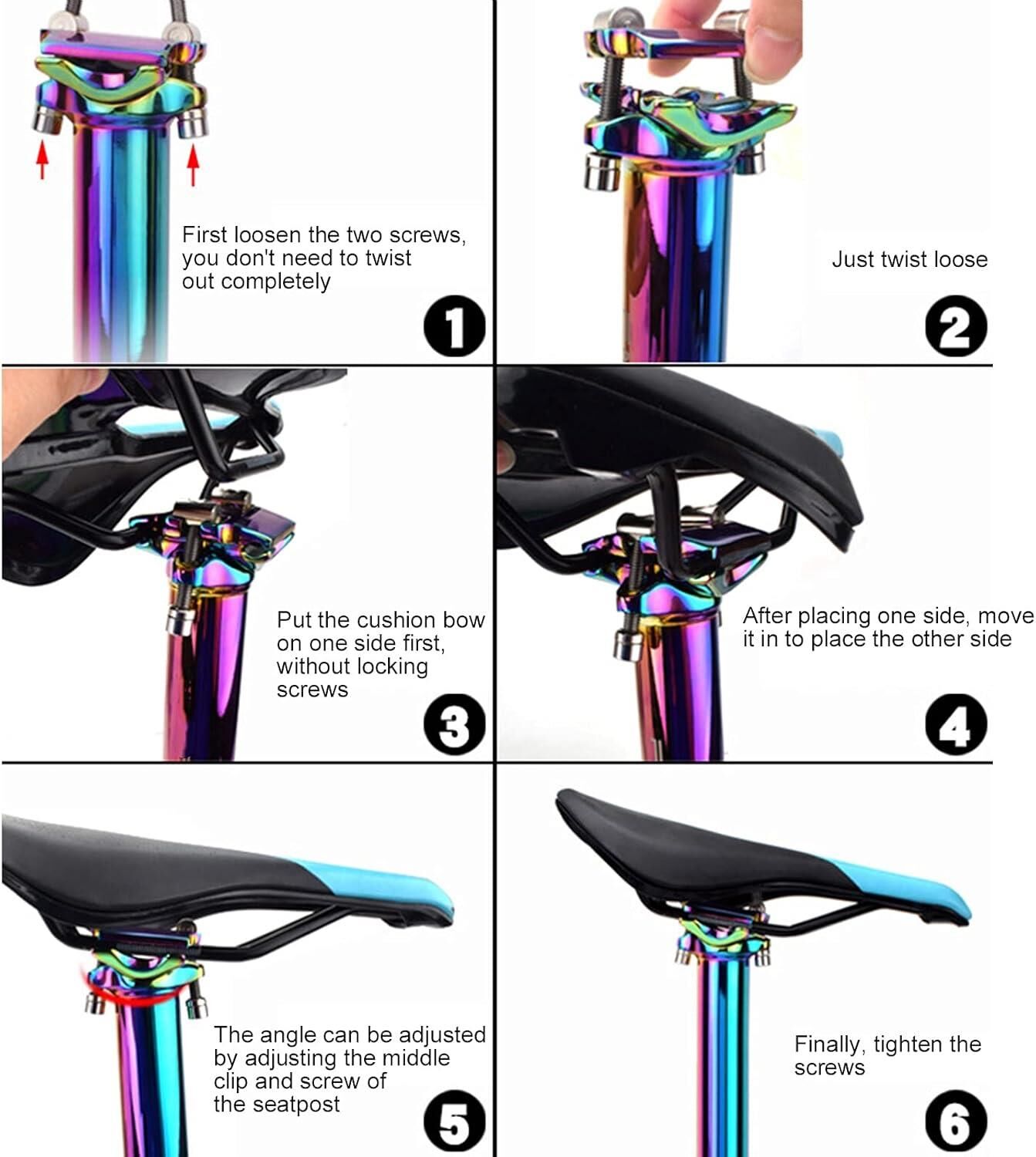 First loosen the two screws, you don't need to twist out completely

1

Just twist loose

2

Put the cushion bow on one side first, without locking screws

3

After placing one side, move it in to place the other side

4

The angle can be adjusted by adjusting the middle clip and screw of the seatpost

5

Finally, tighten the screws

6