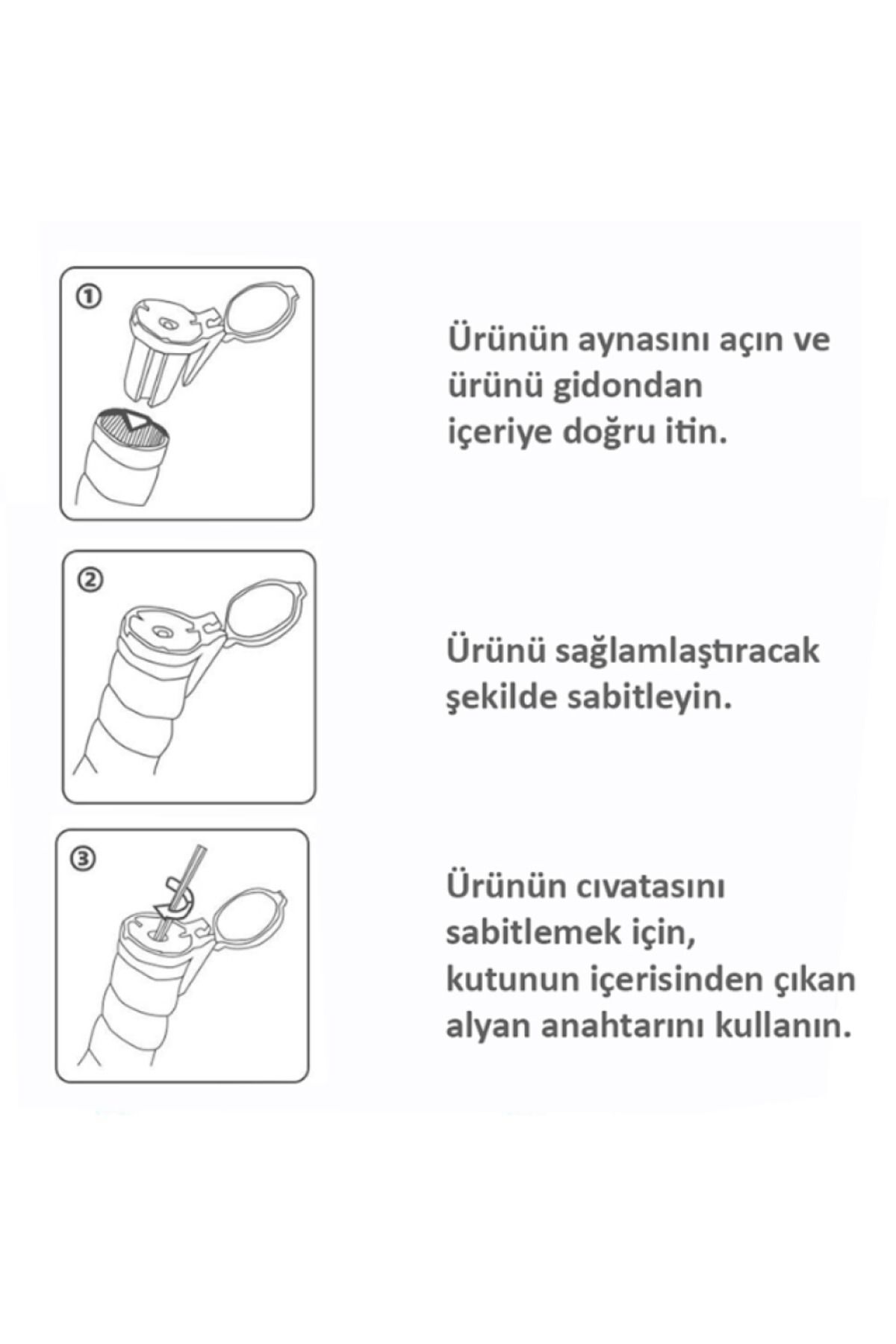 ①

Ürünün aynasını açın ve ürünü gidondan içeriye doğru itin.

②

Ürünü sağlamlaştıracak şekilde sabitleyin.

③

Ürünün cıvatasını sabitlemek için, kutunun içerisinden çıkan alyan anahtarını kullanın.