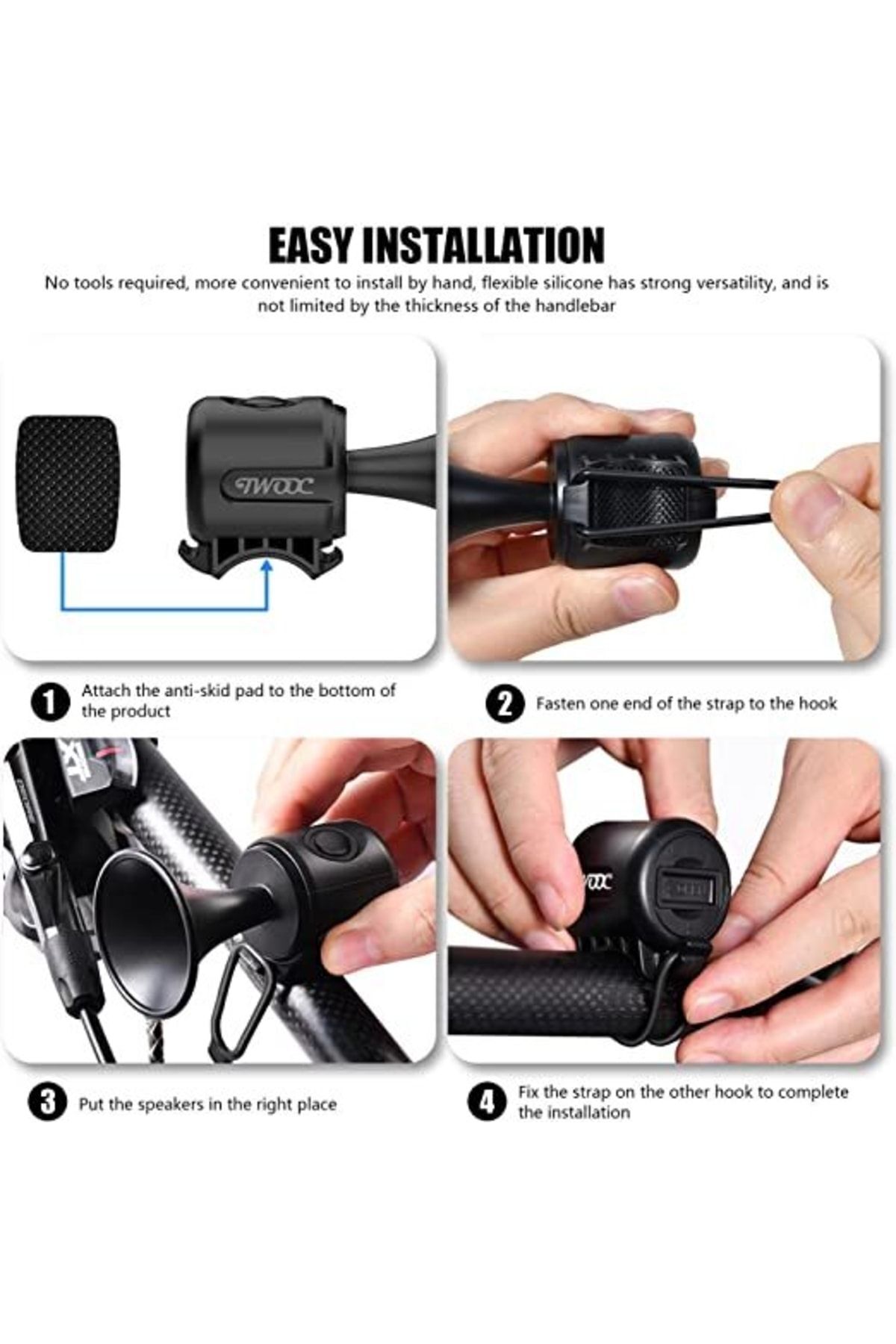 EASY INSTALLATION

No tools required, more convenient to install by hand, flexible silicone has strong versatility, and is not limited by the thickness of the handlebar

TWOOC

1 Attach the anti-skid pad to the bottom of the product

2 Fasten one end of the strap to the hook

XT

TWOOC

3 Put the speakers in the right place

4 Fix the strap on the other hook to complete the installation