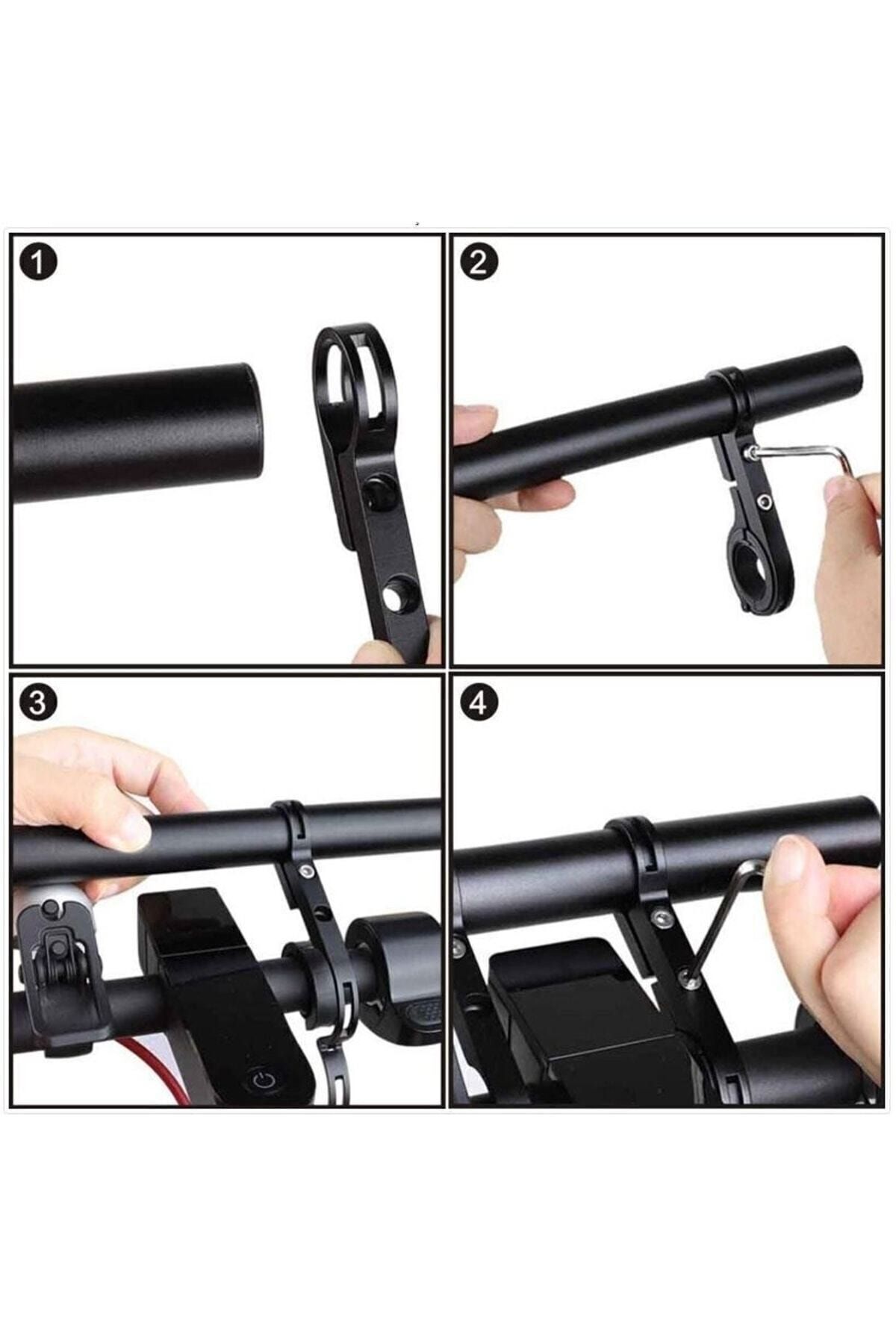 1

2

3

4