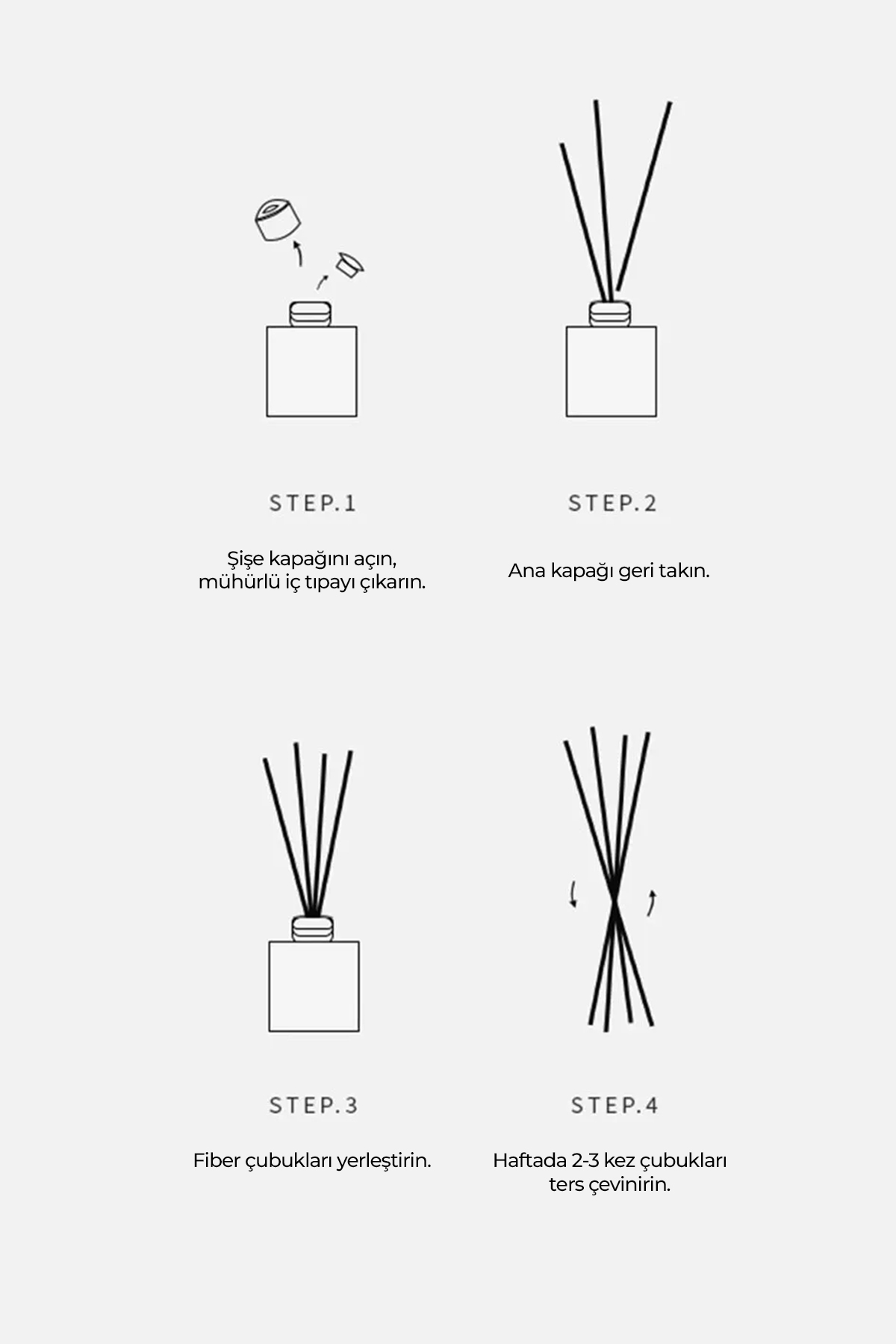 STEP.1

Şişe kapağını açın, mühürlü iç tıpayı çıkarın.

STEP.2

Ana kapağı geri takın.

STEP.3

Fiber çubukları yerleştirin.

STEP.4

Haftada 2-3 kez çubukları ters çevinirin.