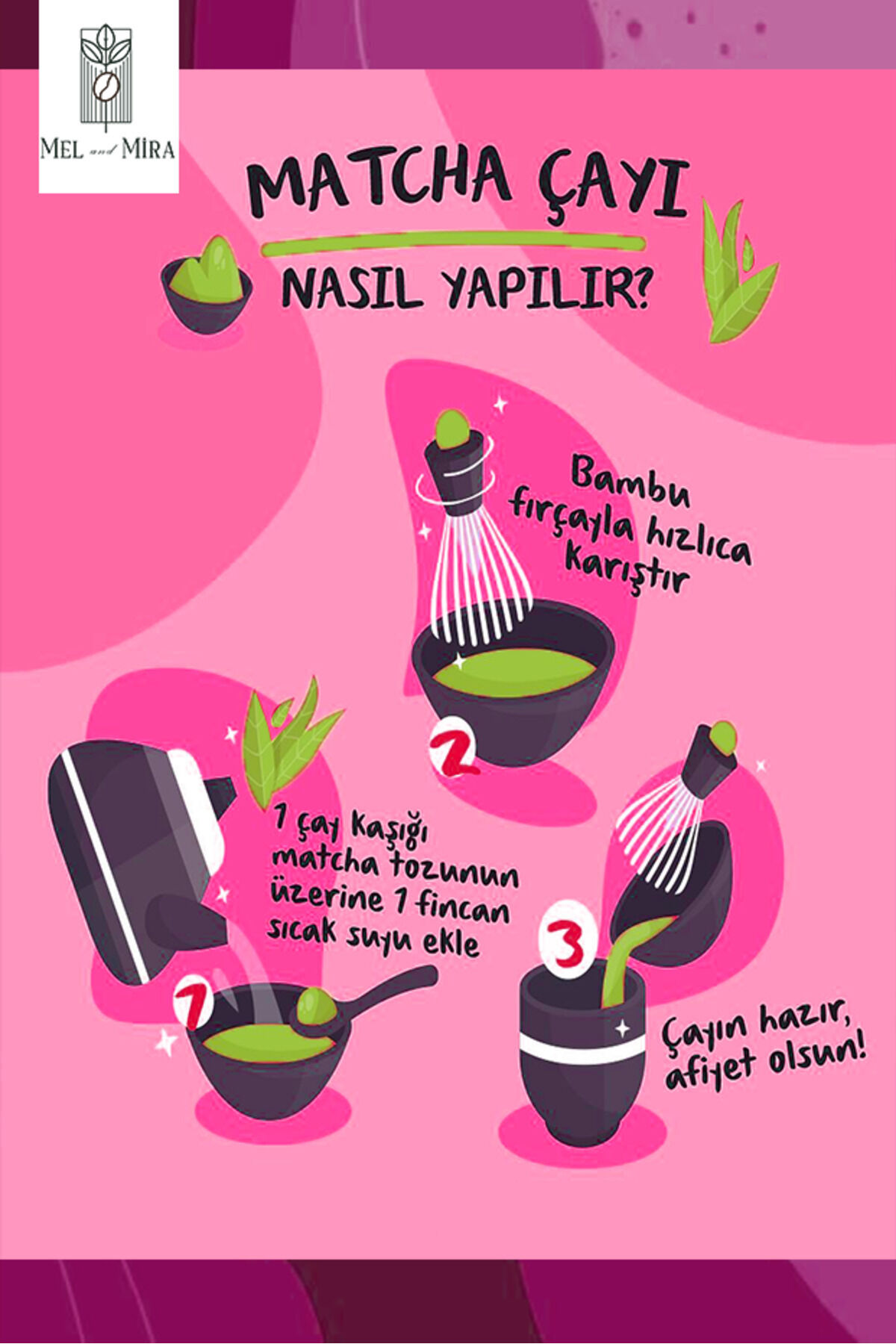 MEL and MIRA

MATCHA ÇAYI

NASIL YAPILIR?

Bambu fırçayla hızlıca karıştır

2

1 çay kaşığı matcha tozunun üzerine 1 fincan sıcak suyu ekle

1

3

Çayın hazır, afiyet olsun!