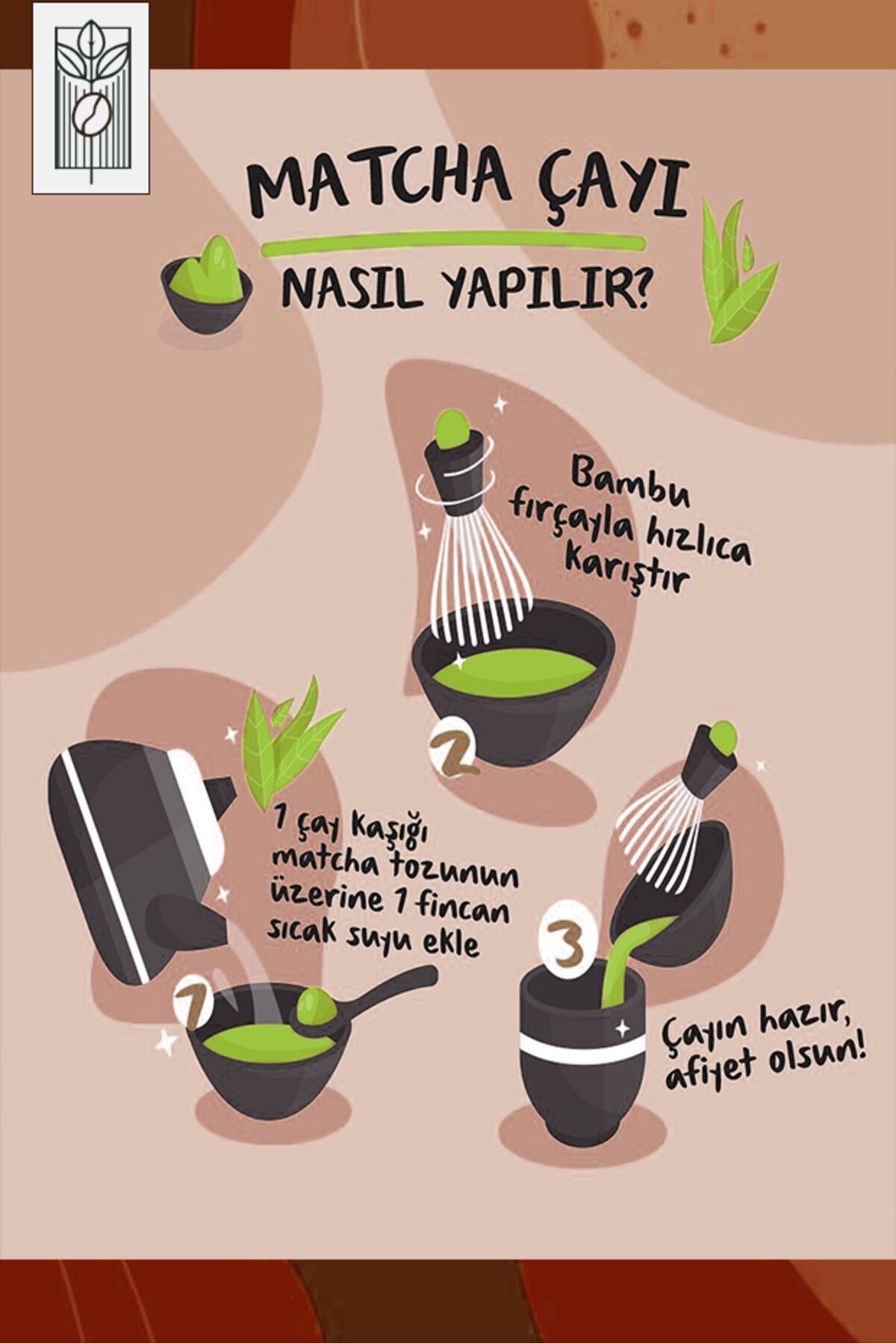 MATCHA ÇAYI

NASIL YAPILIR?

Bambu fırçayla hızlıca karıştır

2

1 çay kaşığı matcha tozunun üzerine 1 fincan sıcak suyu ekle

1

3

Çayın hazır, afiyet olsun!