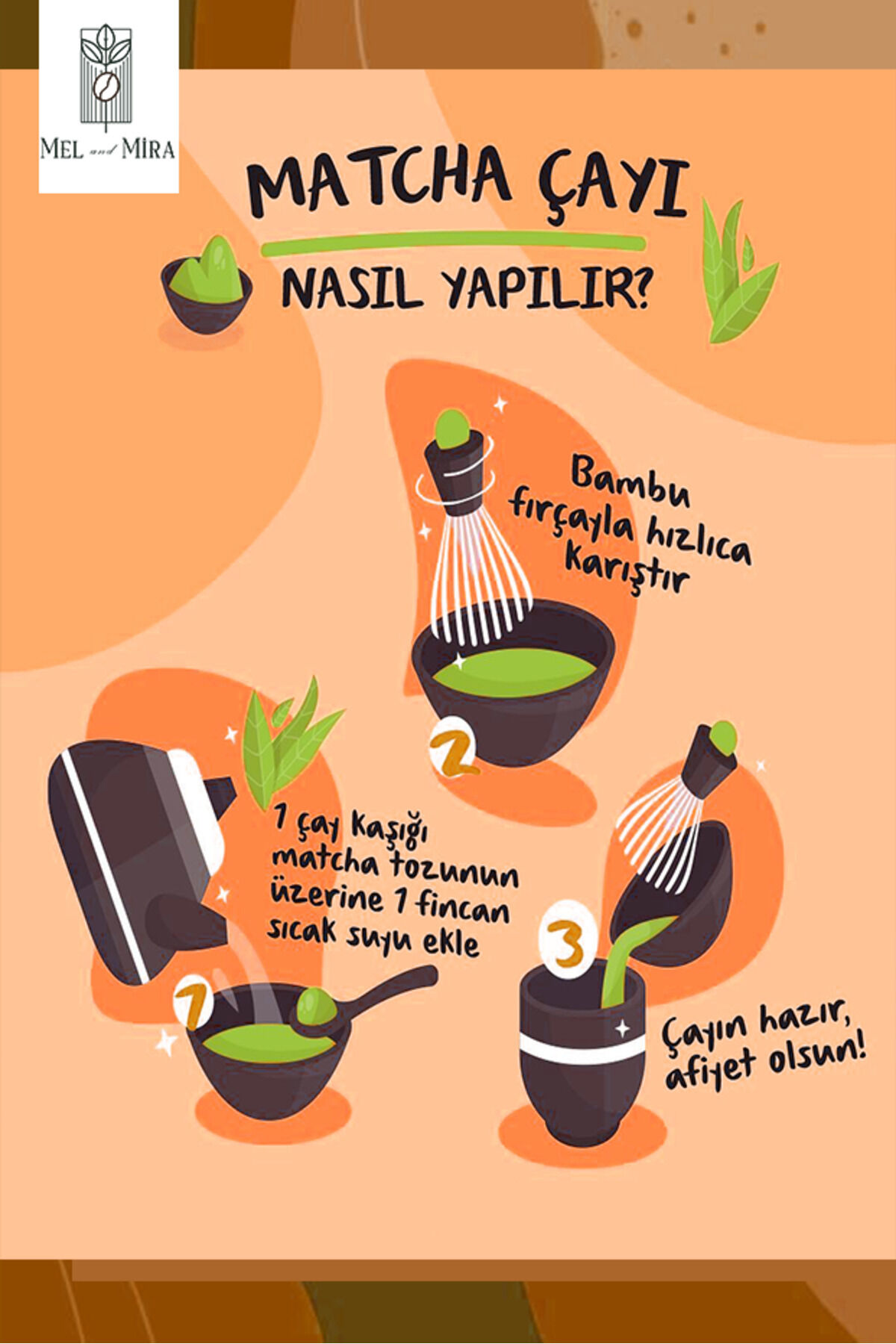 MEL and MIRA

MATCHA ÇAYI

NASIL YAPILIR?

Bambu fırçayla hızlıca karıştır

2

1 çay kaşığı matcha tozunun üzerine 1 fincan sıcak suyu ekle

1

3

Çayın hazır, afiyet olsun!