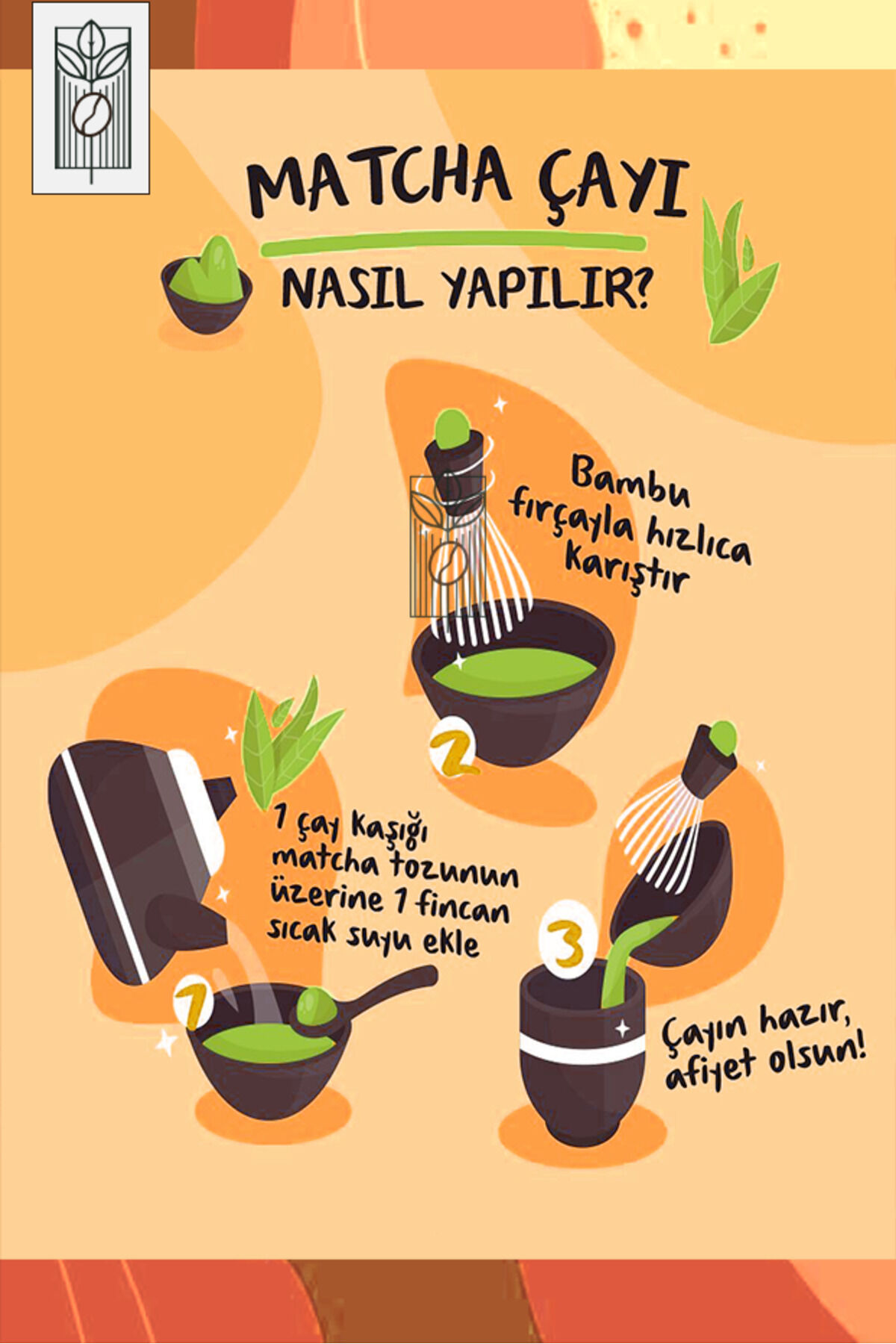 MATCHA ÇAYI

NASIL YAPILIR?

1

1 çay kaşığı matcha tozunun üzerine 1 fincan sıcak suyu ekle

2

Bambu fırçayla hızlıca karıştır

3

Çayın hazır, afiyet olsun!