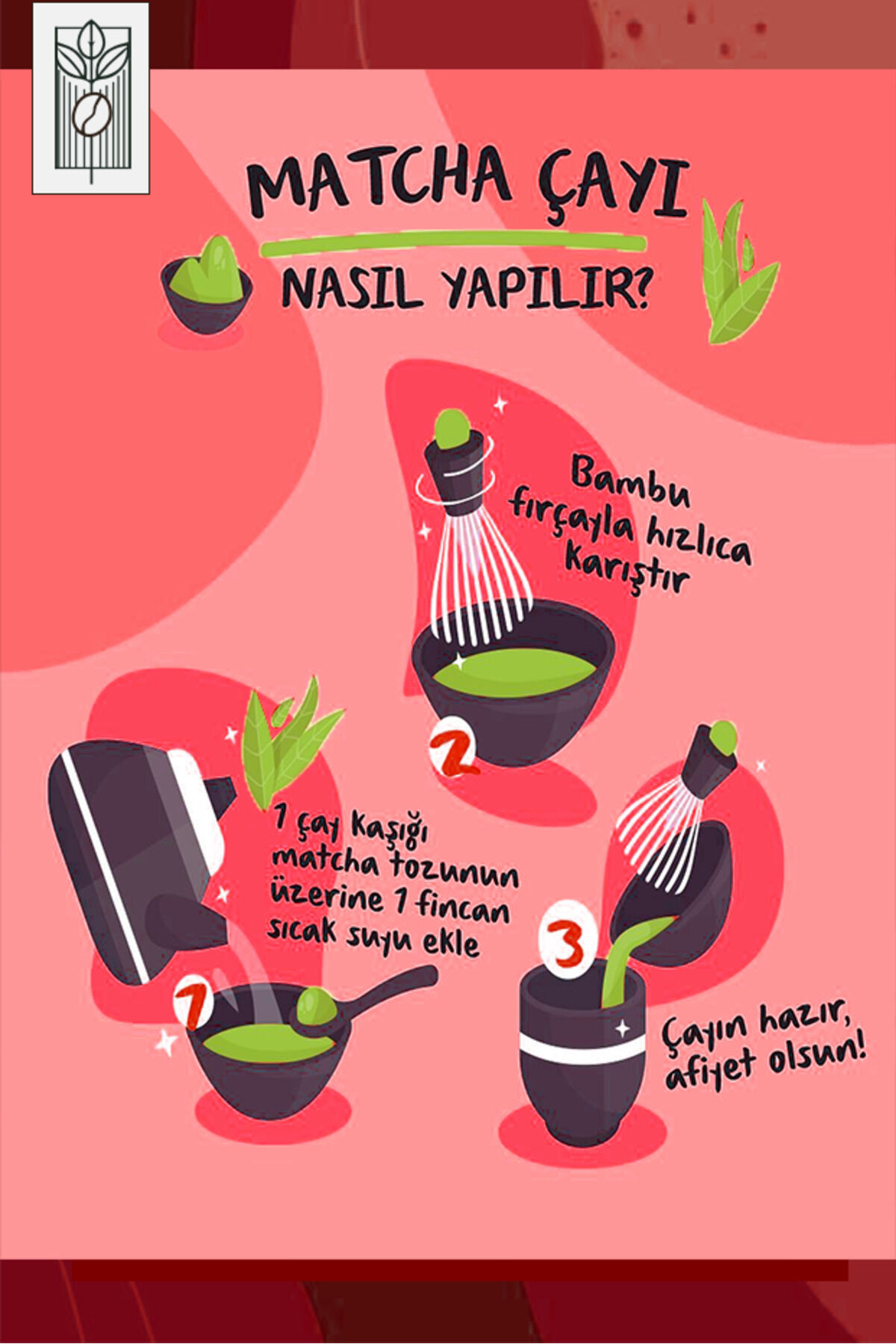 MATCHA ÇAYI

NASIL YAPILIR?

Bambu fırçayla hızlıca karıştır

2

1 çay kaşığı matcha tozunun üzerine 1 fincan sıcak suyu ekle

1

3

Çayın hazır, afiyet olsun!