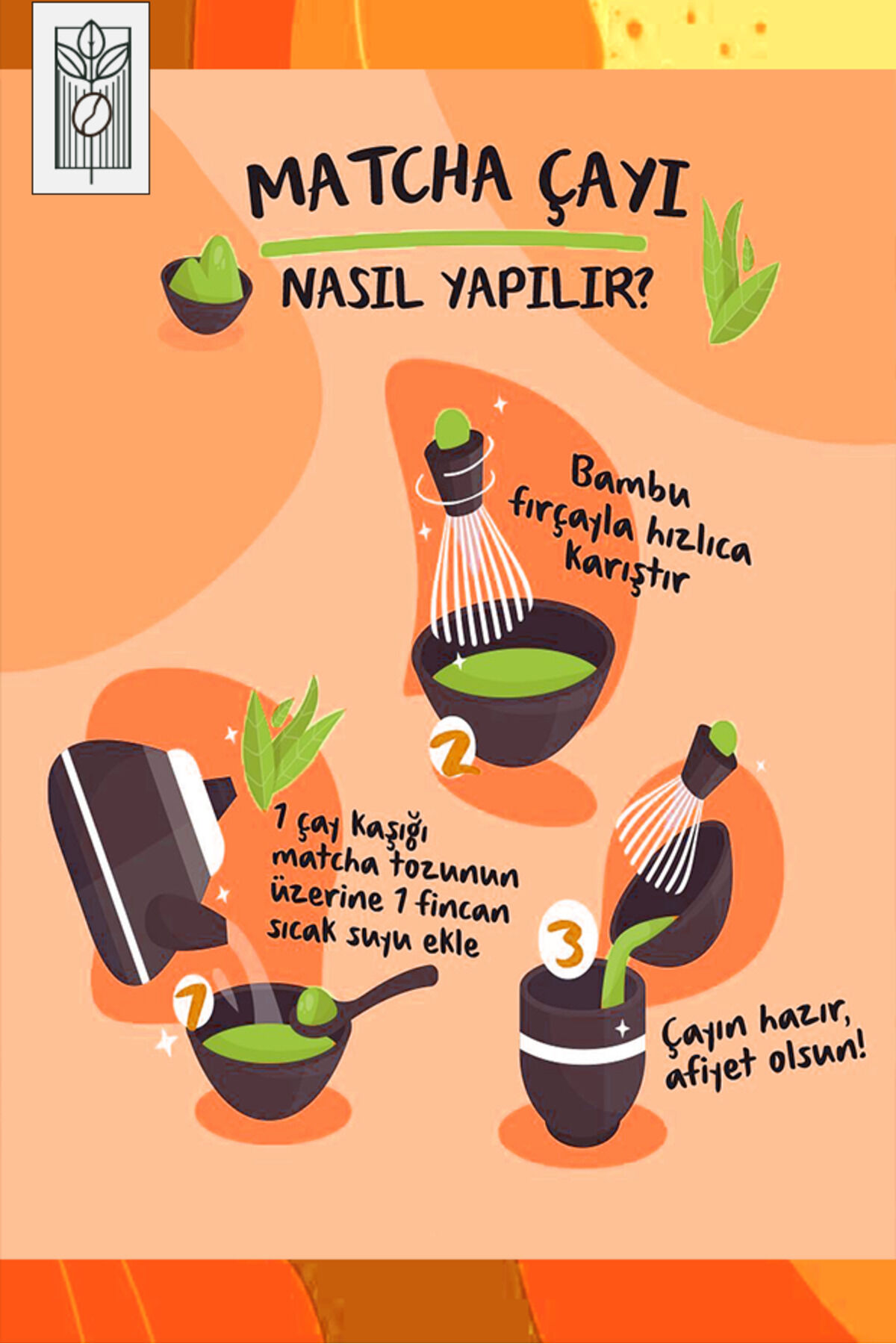 MATCHA ÇAYI

NASIL YAPILIR?

Bambu fırçayla hızlıca karıştır

2

1 çay kaşığı matcha tozunun üzerine 1 fincan sıcak suyu ekle

1

3

Çayın hazır, afiyet olsun!