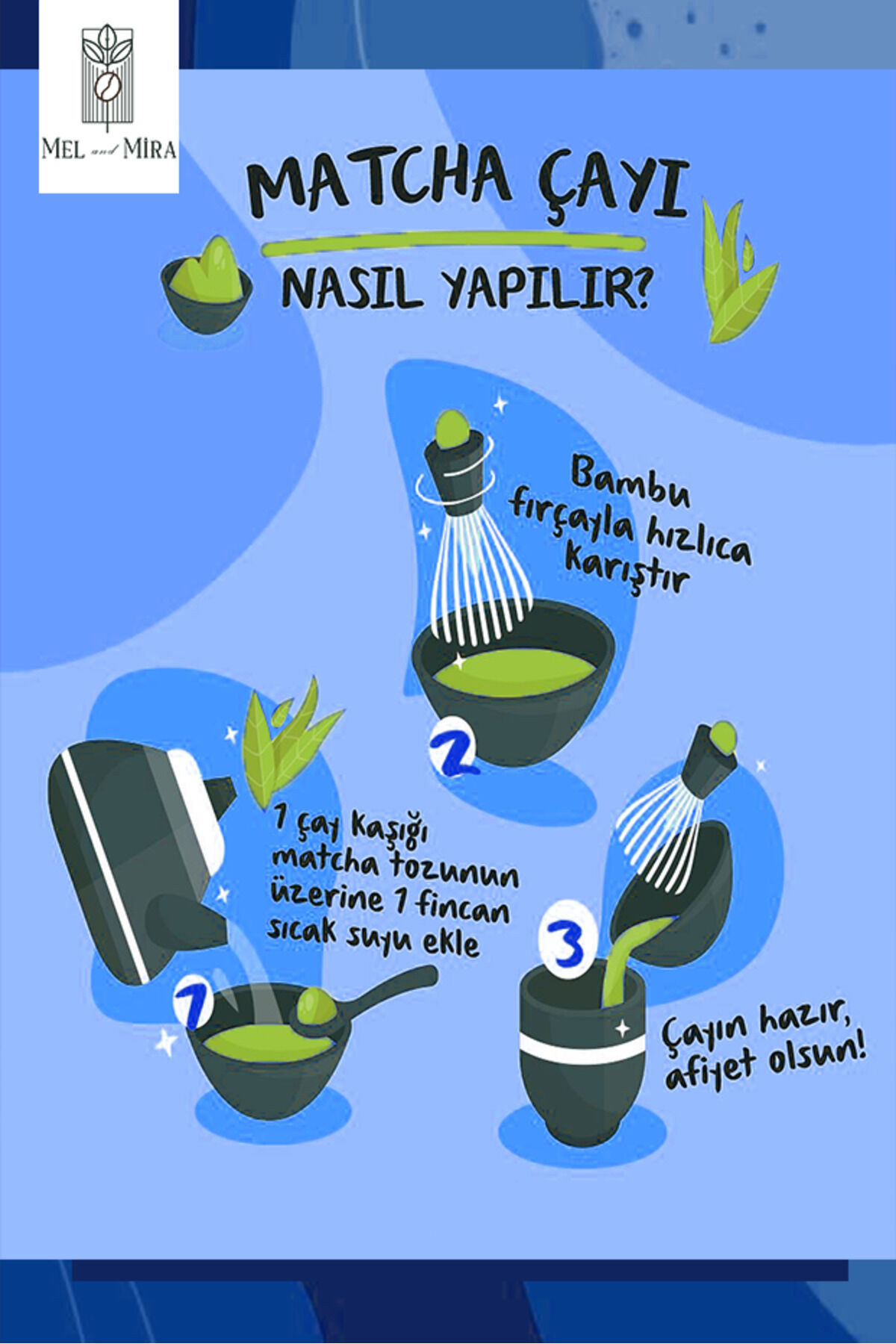 MEL and MIRA

MATCHA ÇAYI
NASIL YAPILIR?

Bambu fırçayla hızlıca karıştır

2

1 çay kaşığı matcha tozunun üzerine 1 fincan sıcak suyu ekle

1

3

Çayın hazır, afiyet olsun!