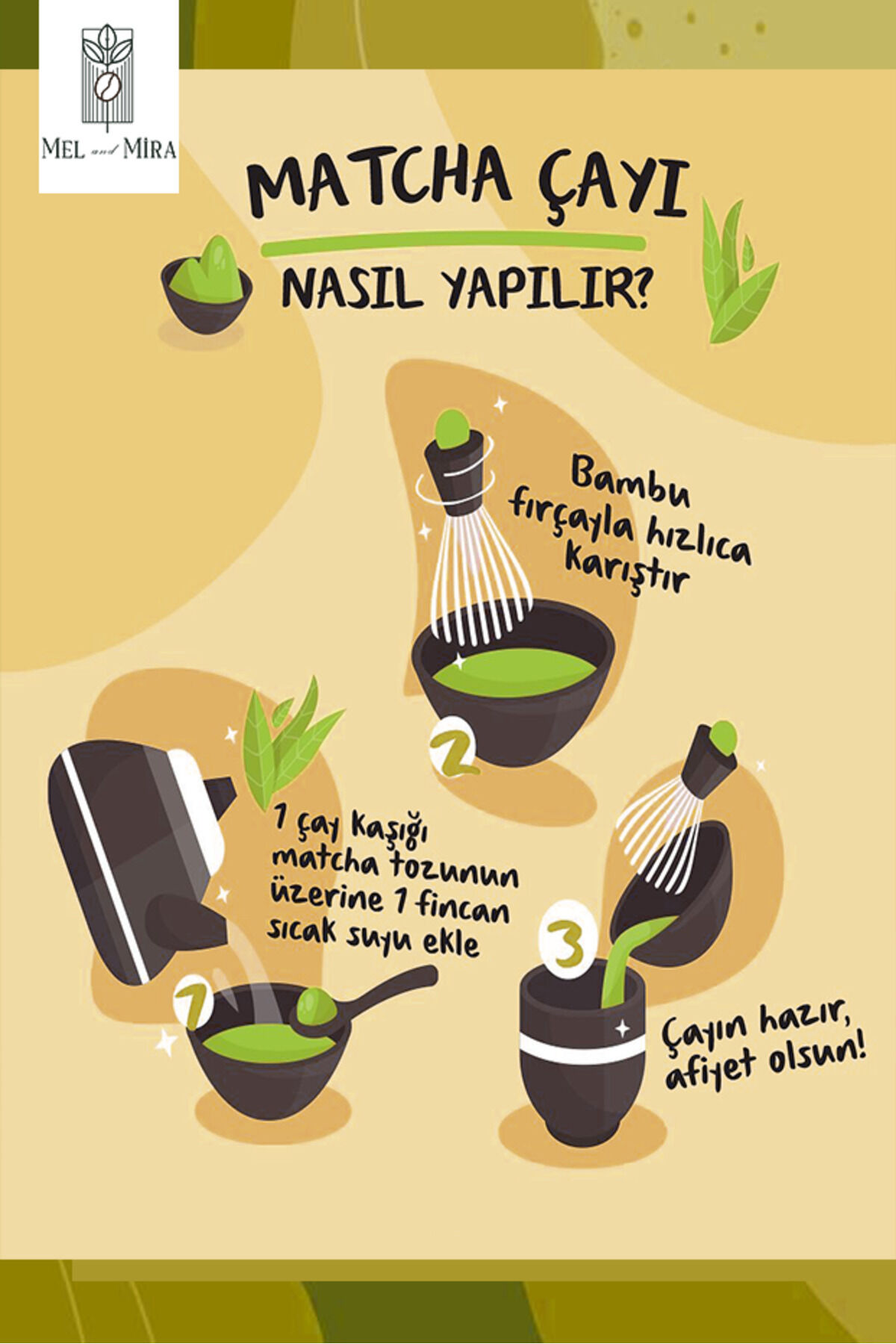 MEL and MIRA

MATCHA ÇAYI

NASIL YAPILIR?

Bambu fırçayla hızlıca karıştır

2

1 çay kaşığı matcha tozunun üzerine 1 fincan sıcak suyu ekle

1

3

Çayın hazır, afiyet olsun!