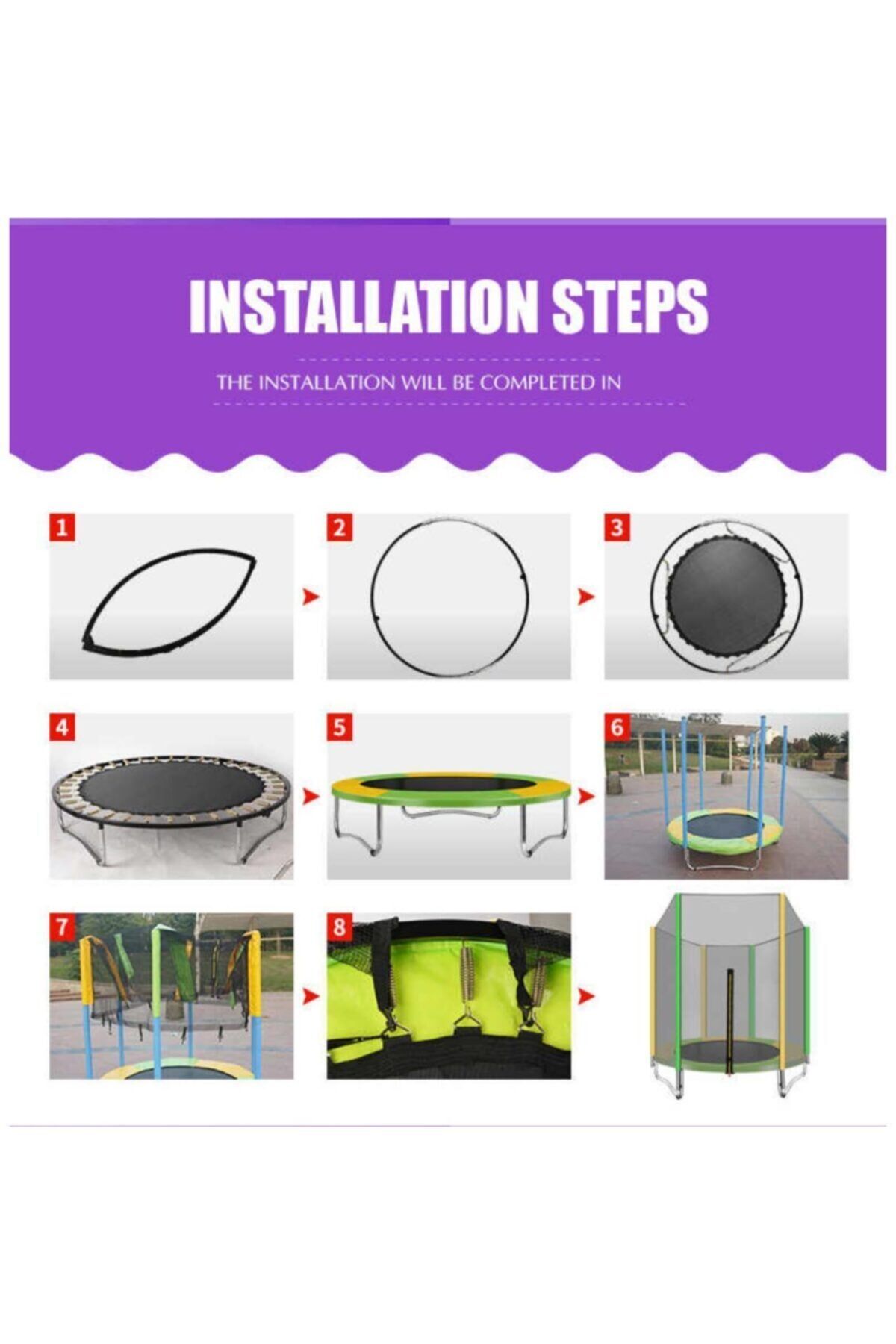 INSTALLATION STEPS

THE INSTALLATION WILL BE COMPLETED IN

1

2

3

4

5

6

7

8