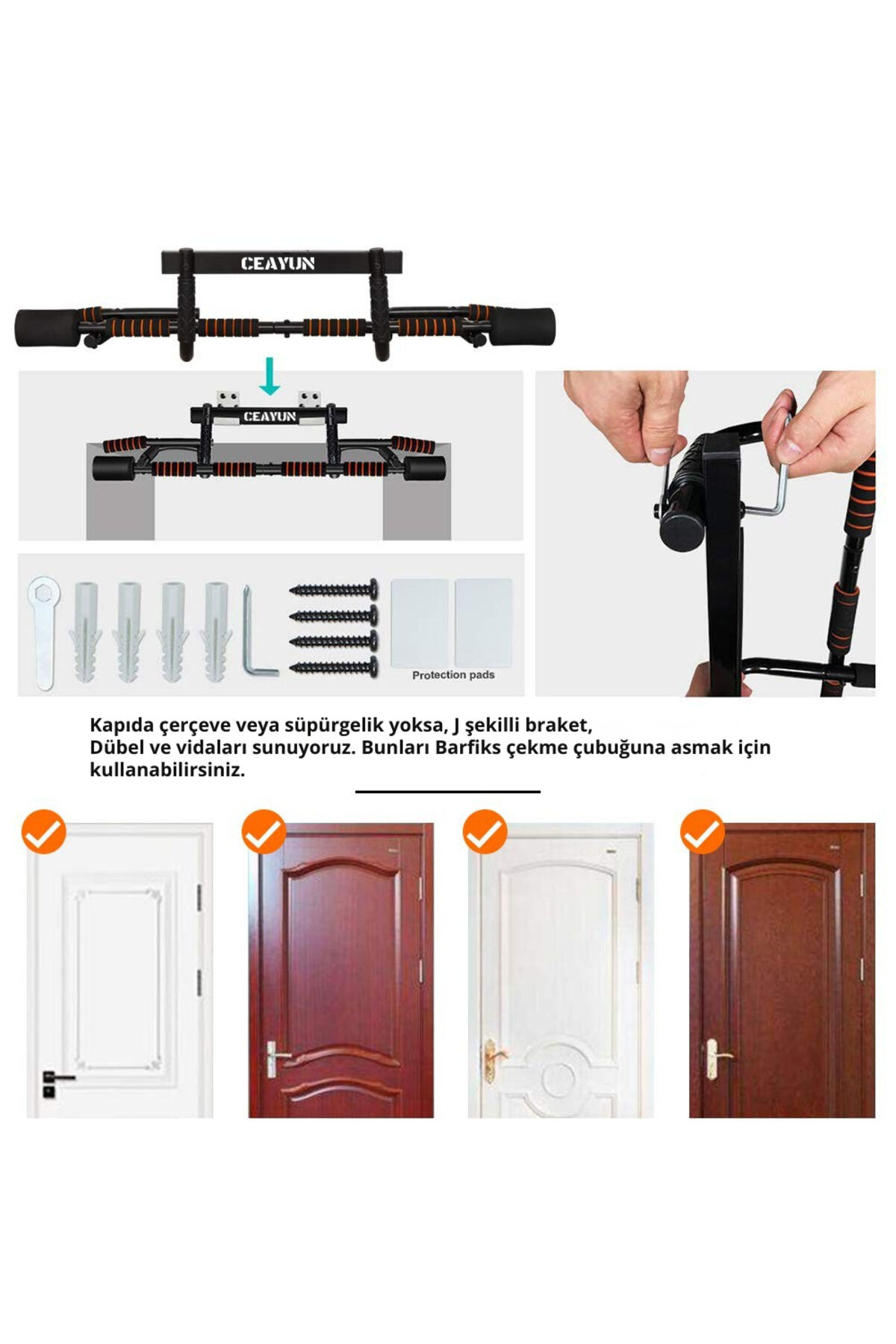 CEAYUN

CEAYUN

Protection pads

Kapıda çerçeve veya süpürgelik yoksa, J şekilli braket, Dübel ve vidaları sunuyoruz. Bunları Barfiks çekme çubuğuna asmak için kullanabilirsiniz.