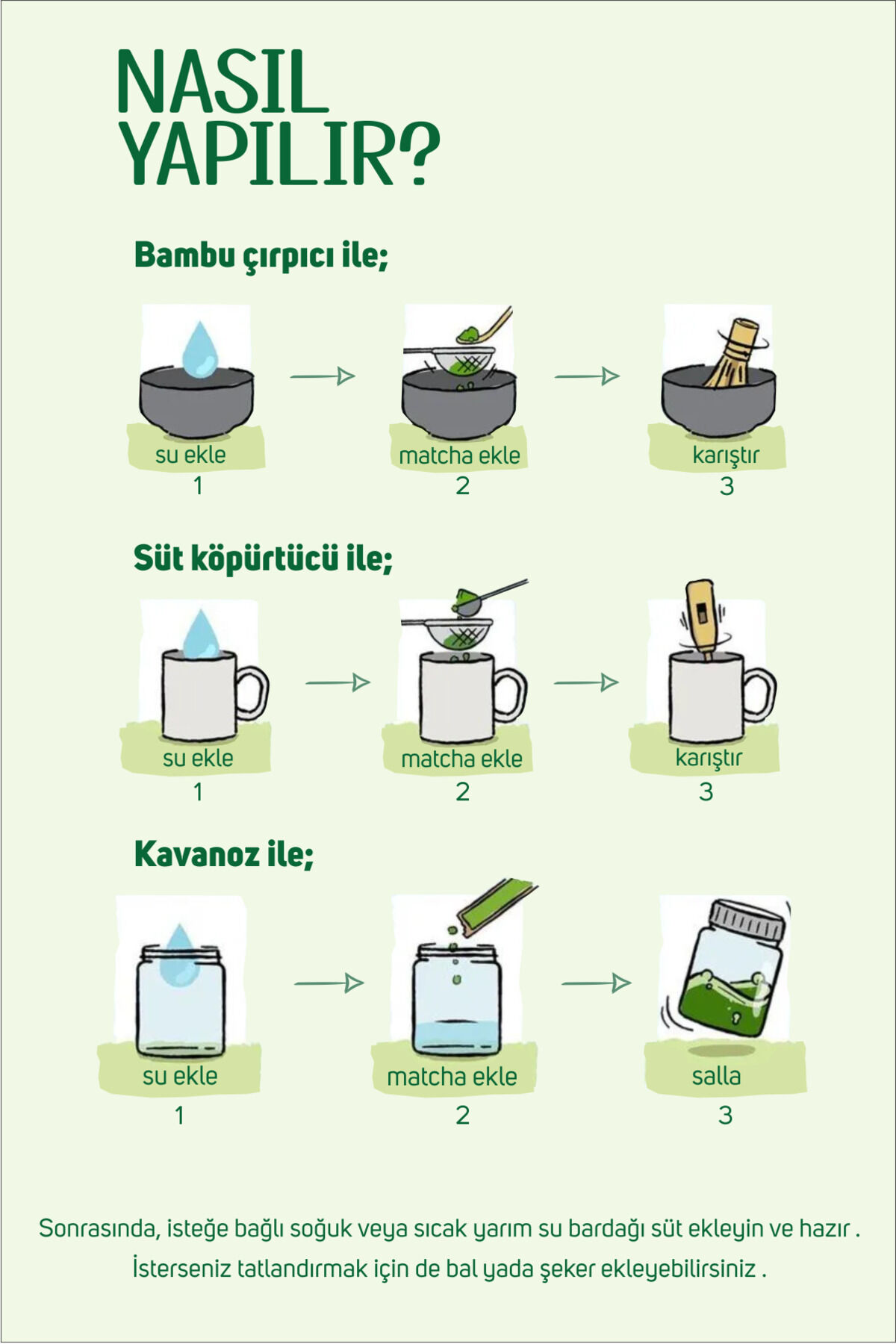 NASIL YAPILIR?

Bambu çırpıcı ile;

su ekle
1

matcha ekle
2

karıştır
3

Süt köpürtücü ile;

su ekle
1

matcha ekle
2

karıştır
3

Kavanoz ile;

su ekle
1

matcha ekle
2

salla
3

Sonrasında, isteğe bağlı soğuk veya sıcak yarım su bardağı süt ekleyin ve hazır . İsterseniz tatlandırmak için de bal yada şeker ekleyebilirsiniz .