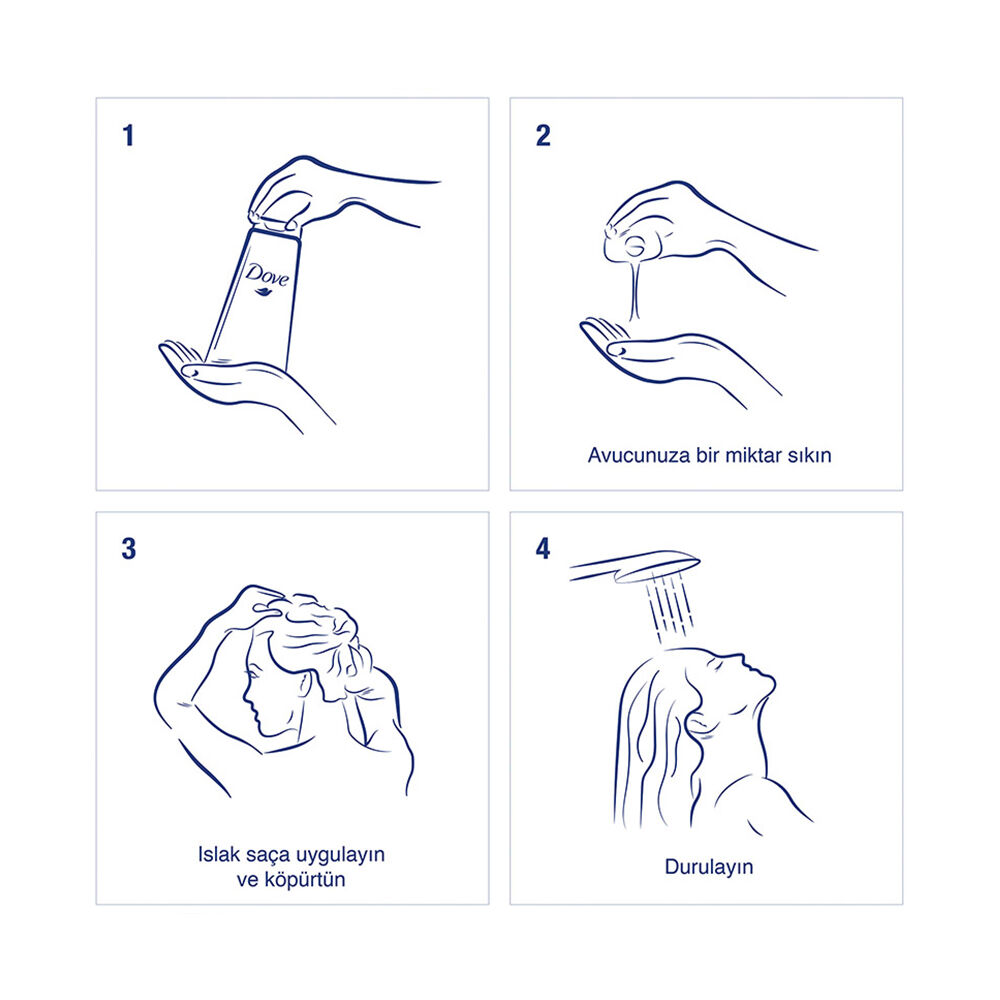 1

Dove

2

Avucunuza bir miktar sıkın

3

Islak saça uygulayın ve köpürtün

4

Durulayın