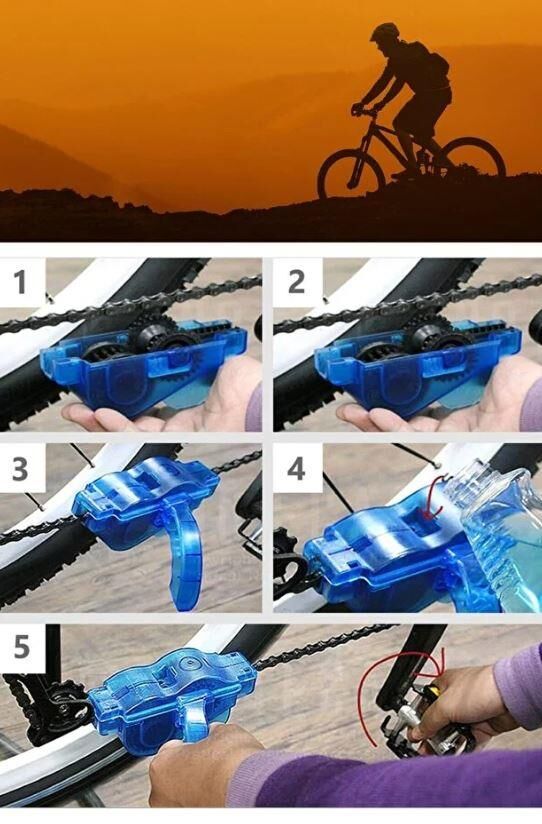 1

2

3

4

5